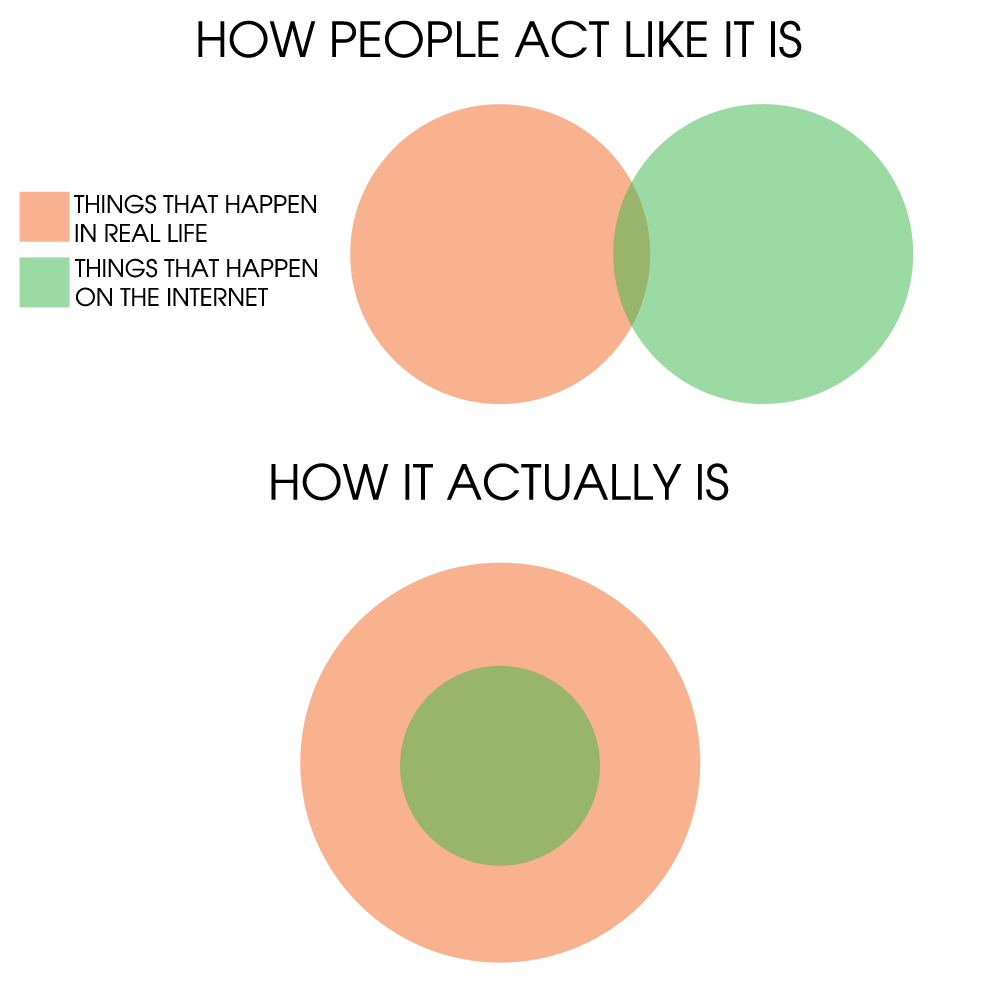 HOW PEOPLE ACT LIKE IT IS

THINGS THAT HAPPEN IN REAL LIFE

THINGS THAT HAPPEN ON THE INTERNET

HOW IT ACTUALLY IS