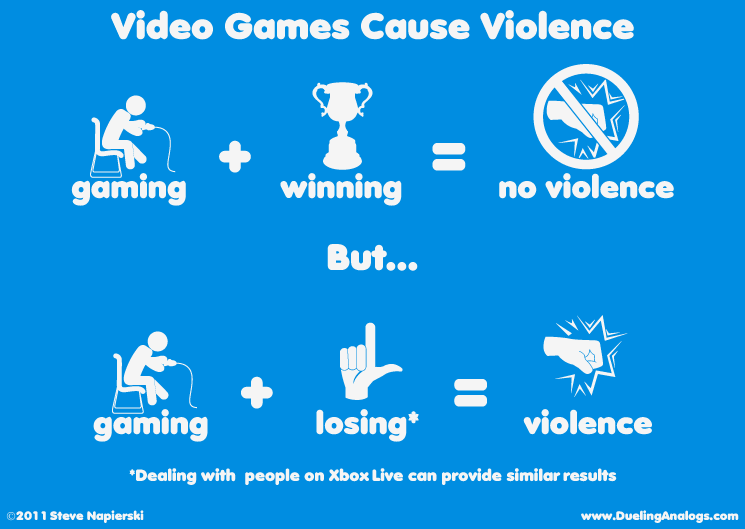 Video Games Cause Violence

gaming + winning = no violence

But...

gaming + losing* = violence

*Dealing with people on Xbox Live can provide similar results

©2011 Steve Napierski

www.DuelingAnalogs.com