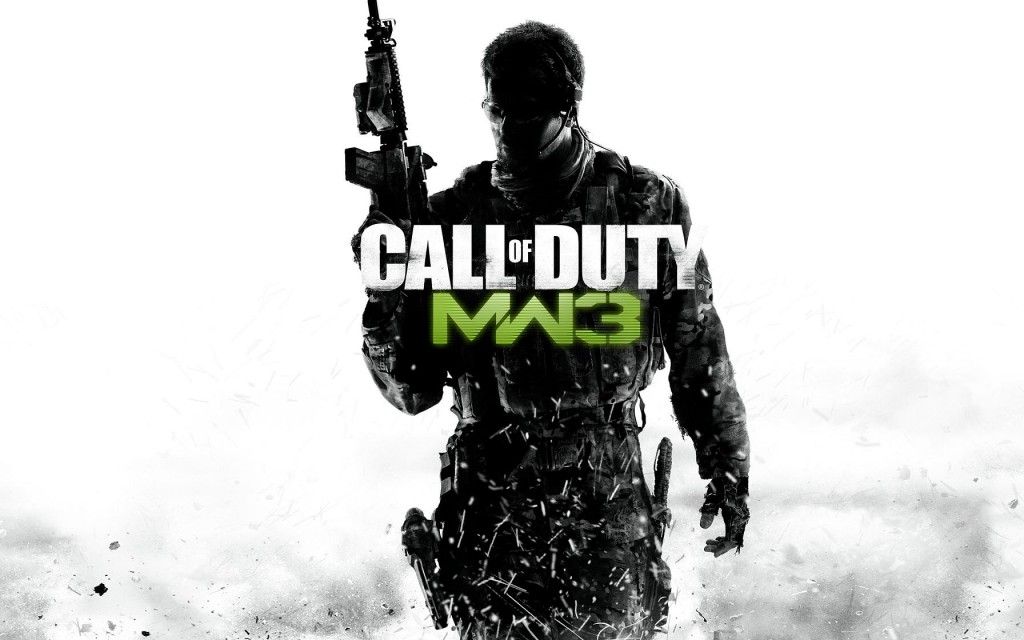 CALL OF DUTY
MW3