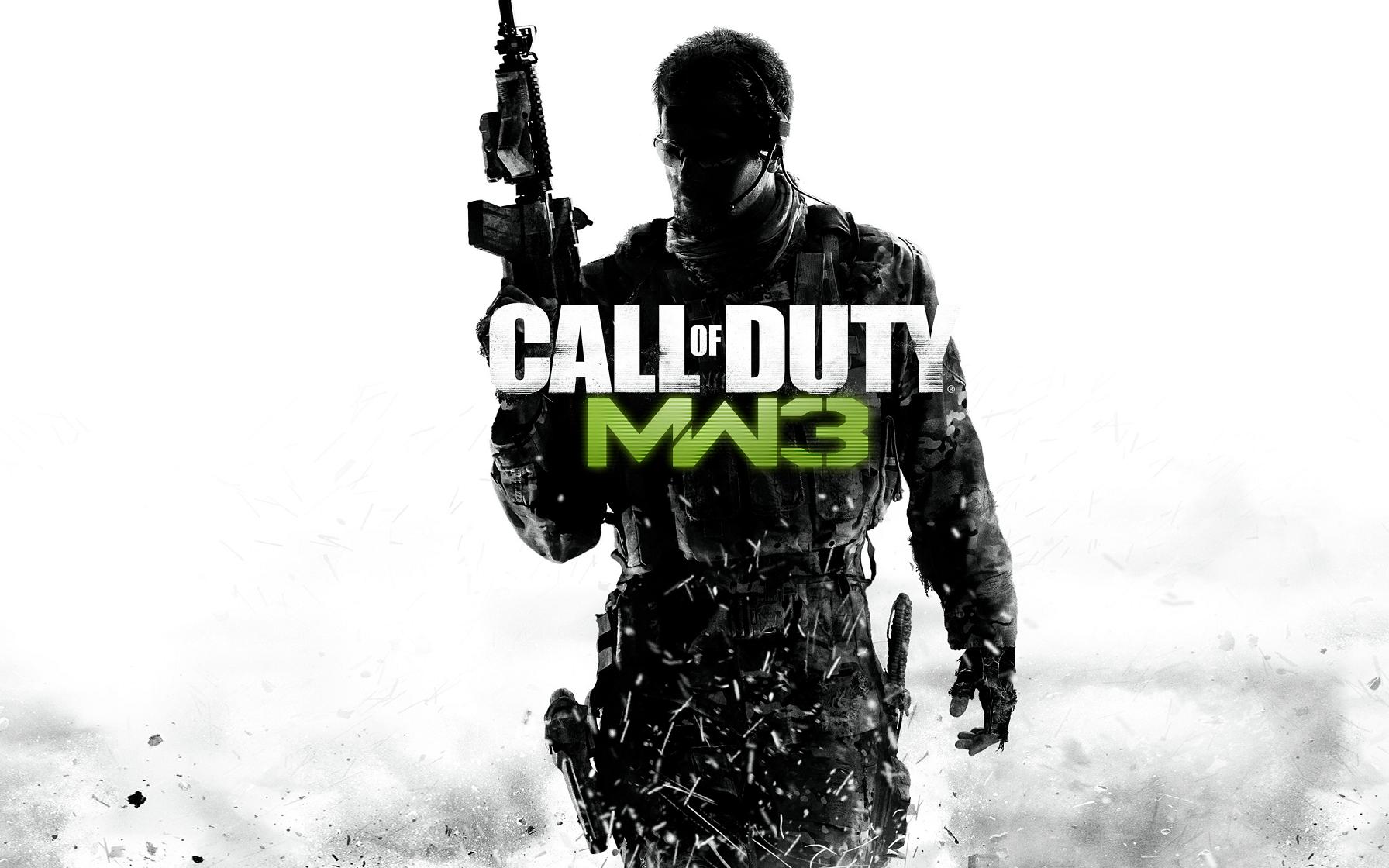 CALL OF DUTY®
MW3